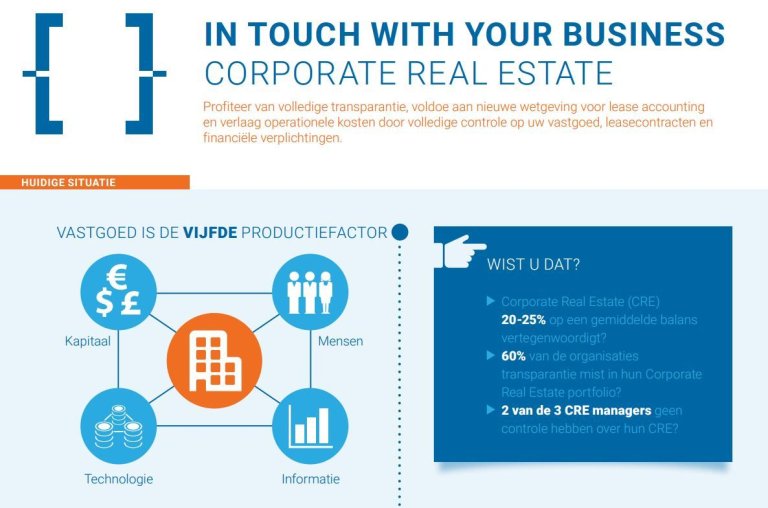 IN TOUCH WITH YOUR BUSINESS
CORPORATE REAL ESTATE

Profiteer van volledige transparantie, voldoe aan nieuwe wetgeving voor lease accounting en verlaag operationele kosten door volledige controle op uw vastgoed, leasecontracten en financiële verplichtingen.

HUIDIGE SITUATIE

VASTGOED IS DE VIJFDE PRODUCTIEFACTOR

€ $ £

Kapitaal

Mensen

Technologie

Informatie

WIST U DAT?

Corporate Real Estate (CRE) 20-25% op een gemiddelde balans vertegenwoordigt?

60% van de organisaties transparantie mist in hun Corporate Real Estate portfolio?

2 van de 3 CRE managers geen controle hebben over hun CRE?