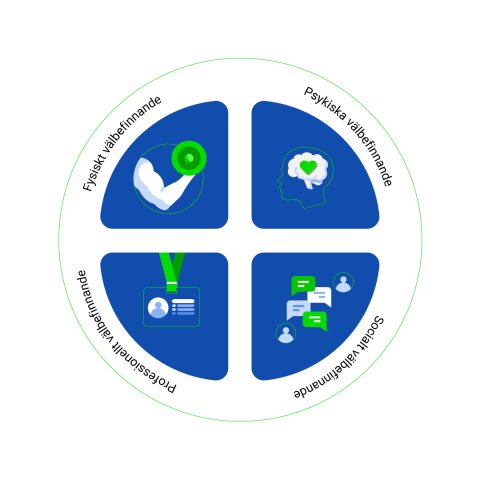 Fysiskt välbefinnande

Psykiska välbefinnande

Professionellt välbefinnande

Socialt välbefinnande