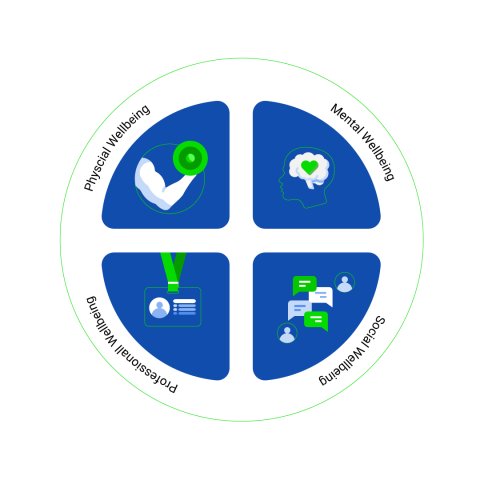 Physcial Wellbeing

Mental Wellbeing

Professionall Wellbeing

Social Wellbeing