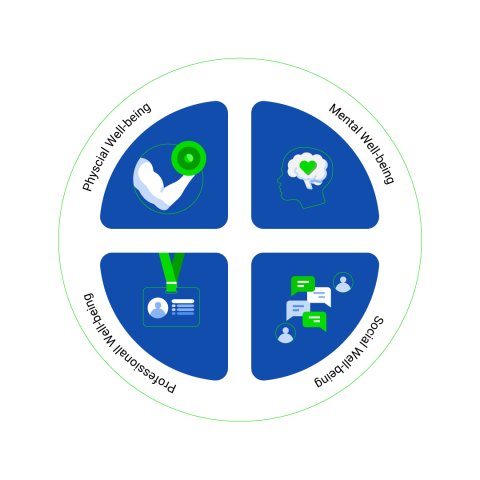 Physcial Well-being

Mental Well-being

Professionall Well-being

Social Well-being