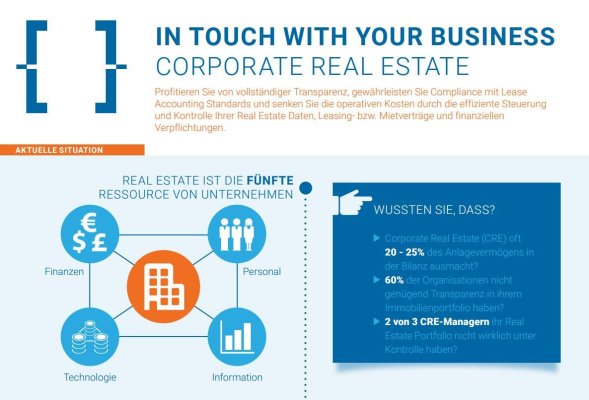 IN TOUCH WITH YOUR BUSINESS
CORPORATE REAL ESTATE

Profitieren Sie von vollständiger Transparenz, gewährleisten Sie Compliance mit Lease Accounting Standards und senken Sie die operativen Kosten durch die effiziente Steuerung und Kontrolle Ihrer Real Estate Daten, Leasing- bzw. Mietverträge und finanziellen Verpflichtungen.

AKTUELLE SITUATION

REAL ESTATE IST DIE FÜNFTE RESSOURCE VON UNTERNEHMEN

€ $ £

Finanzen

Personal

Technologie

Information

WUSSTEN SIE, DASS?

Corporate Real Estate (CRE) oft 20 - 25% des Anlagevermögens in der Bilanz ausmacht?

60% der Organisationen nicht genügend Transparenz in ihrem Immobilienportfolio haben?

2 von 3 CRE-Managern ihr Real Estate Portfolio nicht wirklich unter Kontrolle haben?