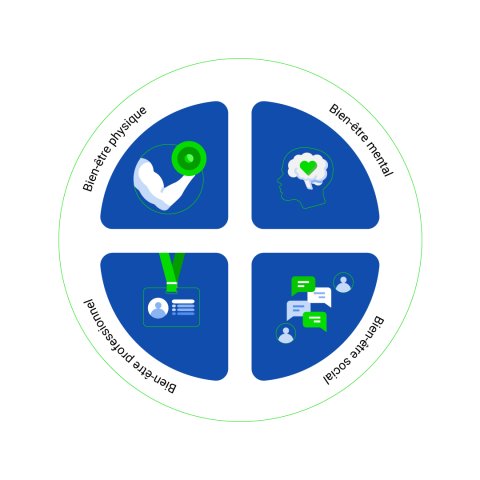 Bien-être physique

Bien-être mental

Bien-être professionnel

Bien-être social