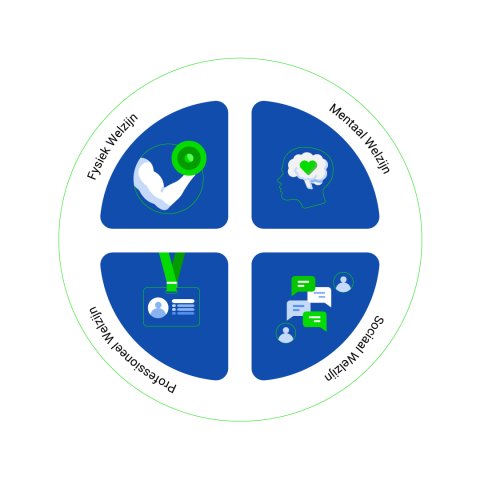 Fysiek Welzijn

Mentaal Welzijn

Professioneel Welzijn

Sociaal Welzijn